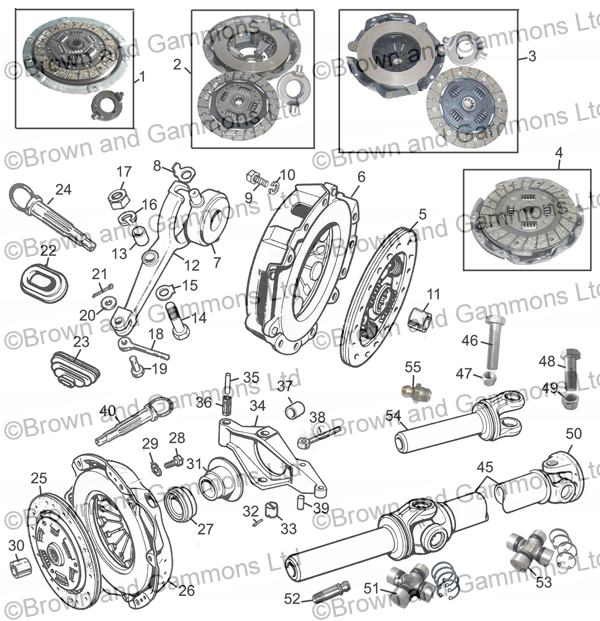 ©Brown and Gammons Ltd

1
2
3
4
5
6
7
8
9
10
11
12
13
14
15
16
17
18
19
20
21
22
23
24
25
26
27
28
29
30
31
32
33
34
35
36
37
38
39
40
45
46
47
48
49
50
51
52
53
54
55